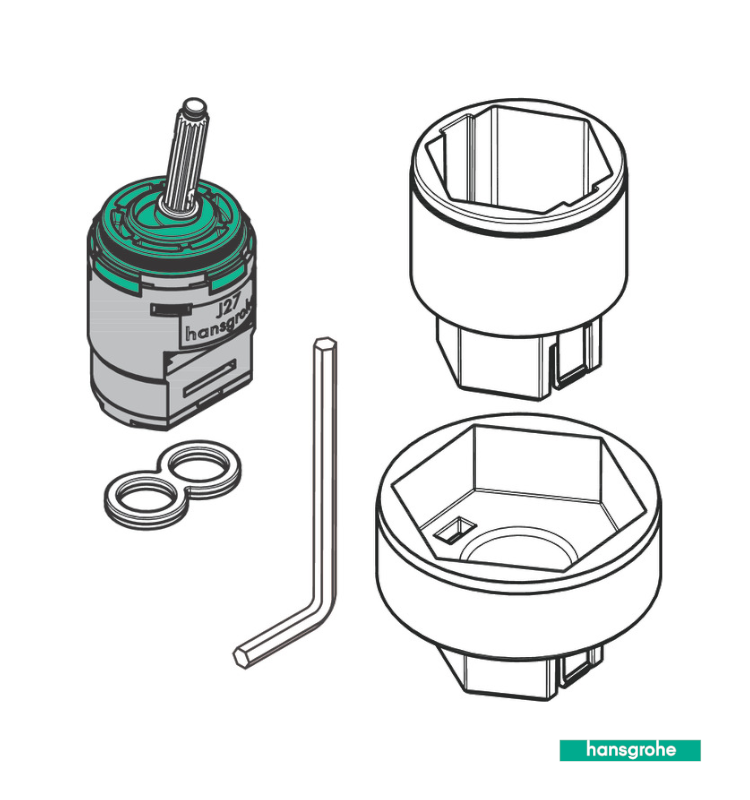 J27
hansgrohe

hansgrohe